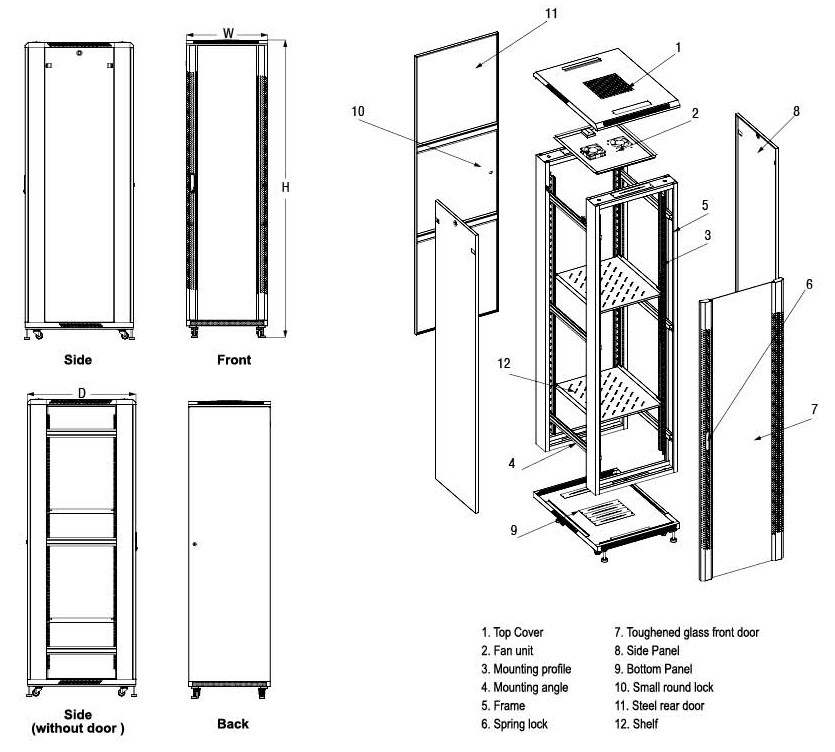 W

H

Side

Front

D

Side
(without door )

Back

11

1

10

2

8

5

3

6

12

7

4

9

1. Top Cover
2. Fan unit
3. Mounting profile
4. Mounting angle
5. Frame
6. Spring lock

7. Toughened glass front door
8. Side Panel
9. Bottom Panel
10. Small round lock
11. Steel rear door
12. Shelf