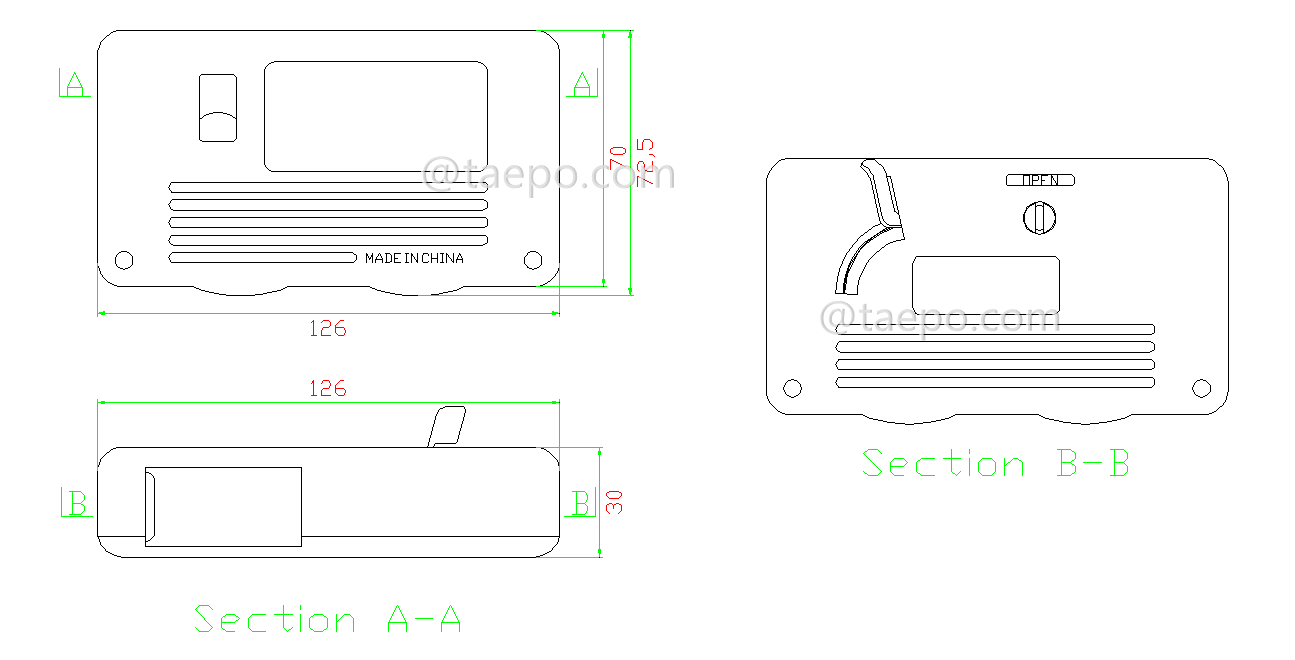 A
A
70
72,5
@taepo.com
MADE IN CHINA
126
126
B
B
30
Section A-A
OPEN
@taepo.com
Section B-B