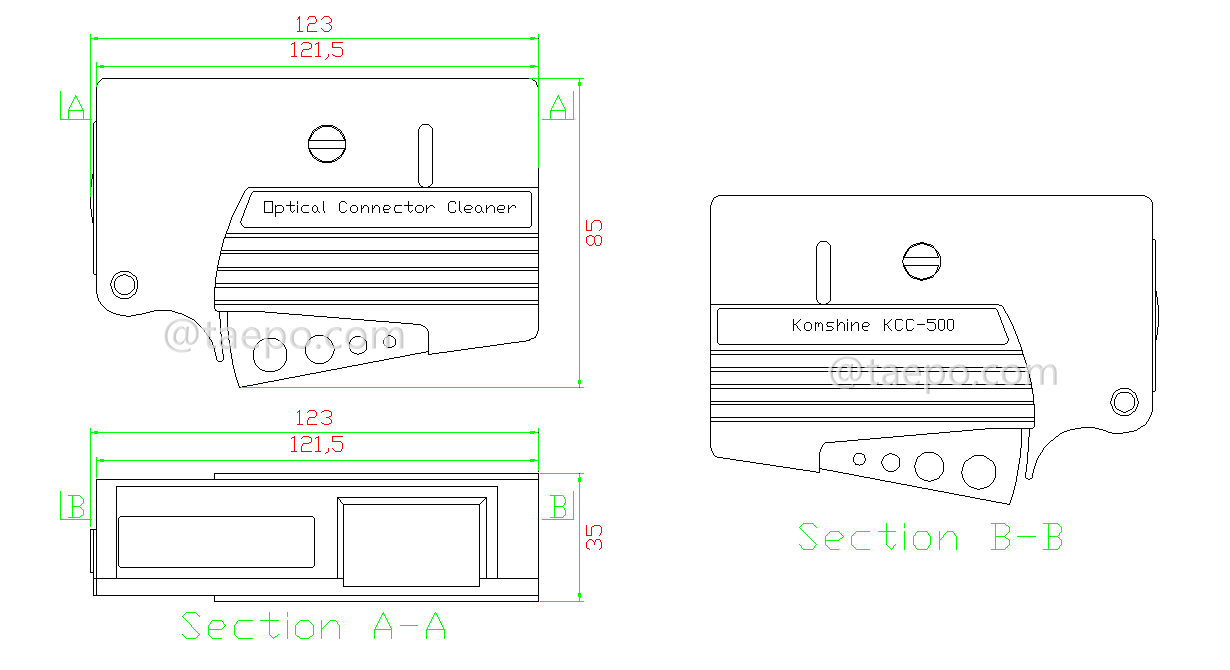 123
121,5
A
A
Optical Connector Cleaner
85
@taepo.com
123
121,5
B
B
35
Section A-A
Komshine KCC-500
@taepo.com
Section B-B